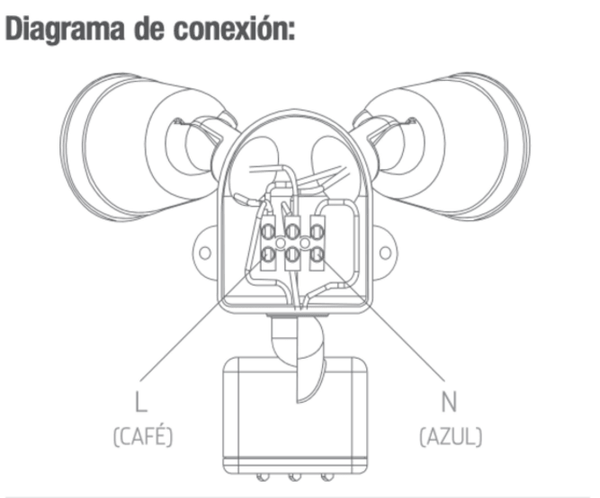 Diagrama de conexión:

L
(CAFÉ)

N
(AZUL)