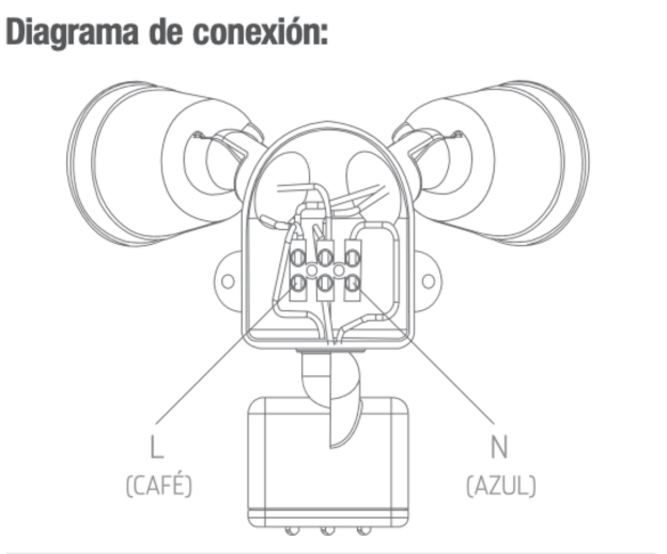 Diagrama de conexión:

L
(CAFÉ)

N
(AZUL)