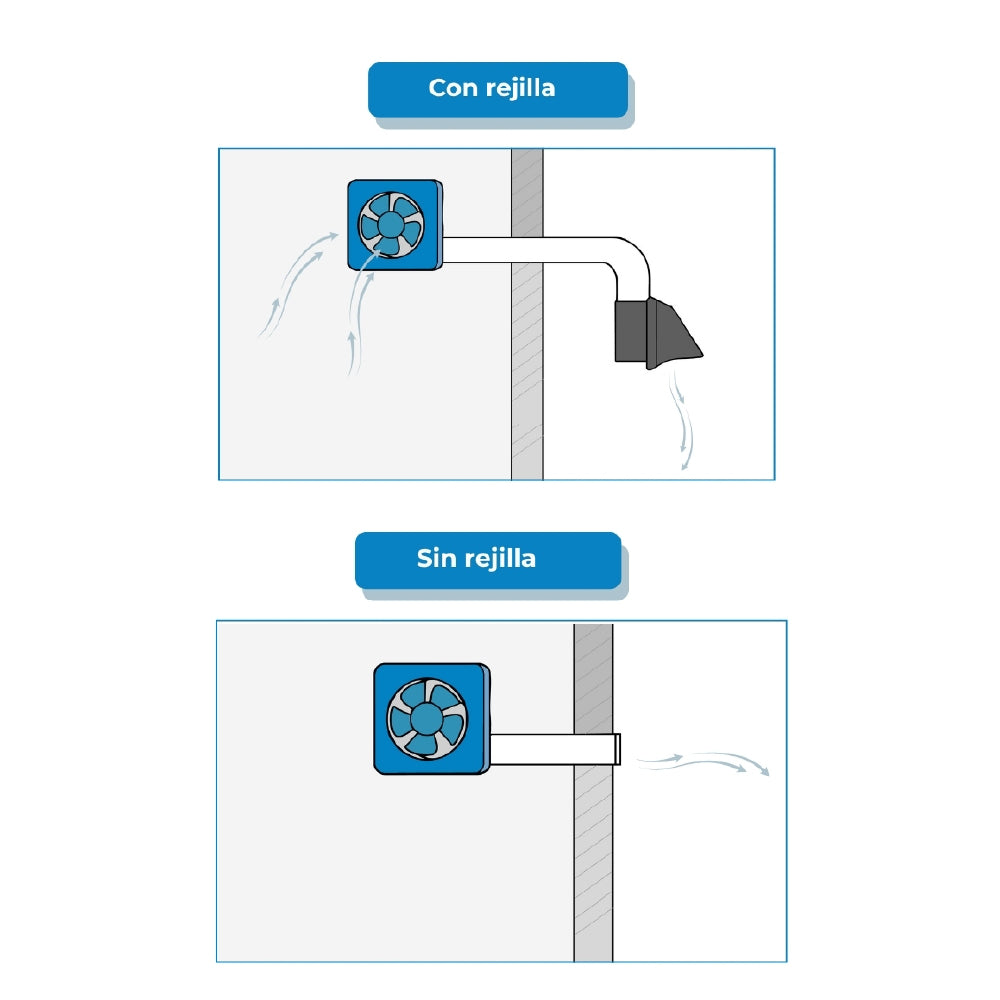 Con rejilla

Sin rejilla